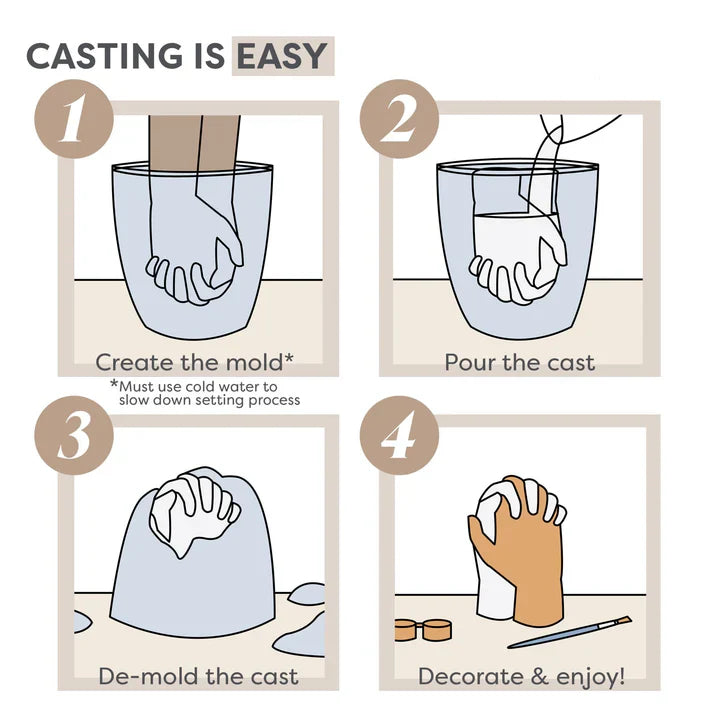 CASTING IS EASY

1

Create the mold*

*Must use cold water to slow down setting process

2

Pour the cast

3

De-mold the cast

4

Decorate & enjoy!